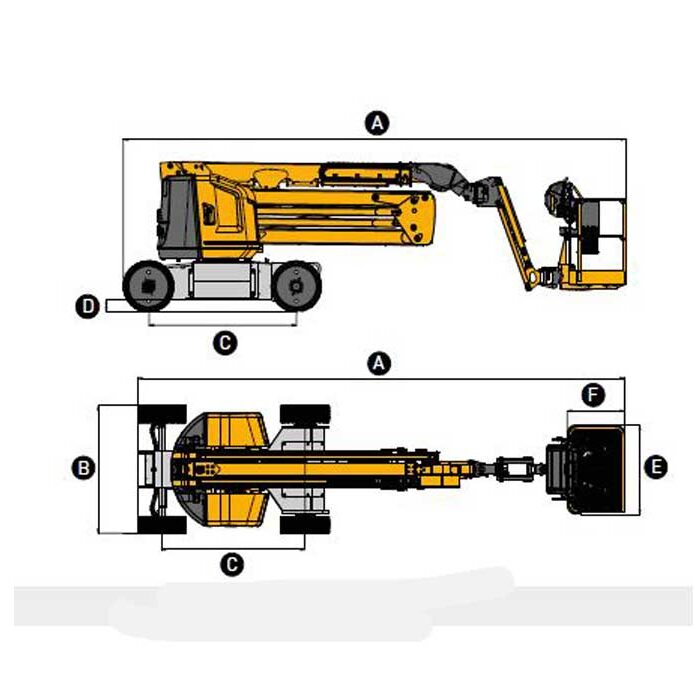 A
D
C
A
F
B
E
C